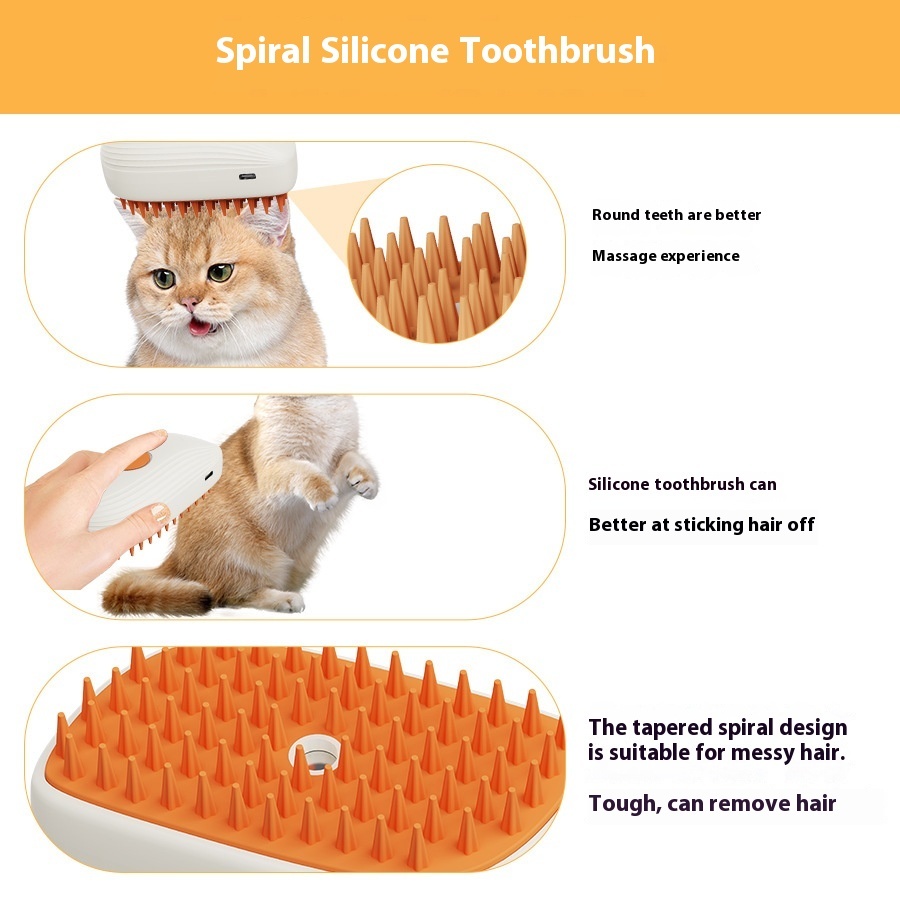 Spiral Silicone Toothbrush

Round teeth are better

Massage experience

Silicone toothbrush can

Better at sticking hair off

The tapered spiral design is suitable for messy hair.

Tough, can remove hair